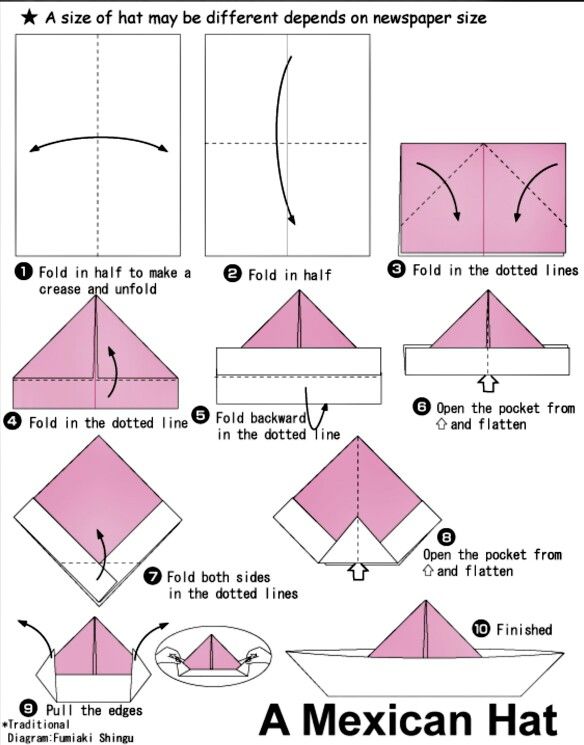 ★ A size of hat may be different depends on newspaper size

❶ Fold in half to make a crease and unfold

❷ Fold in half

❸ Fold in the dotted lines

❹ Fold in the dotted line

❺ Fold backward in the dotted line

❻ Open the pocket from ⇧ and flatten

❼ Fold both sides in the dotted lines

❽ Open the pocket from ⇧ and flatten

❾ Pull the edges

❿ Finished

*Traditional
Diagram:Fumiaki Shingu

A Mexican Hat